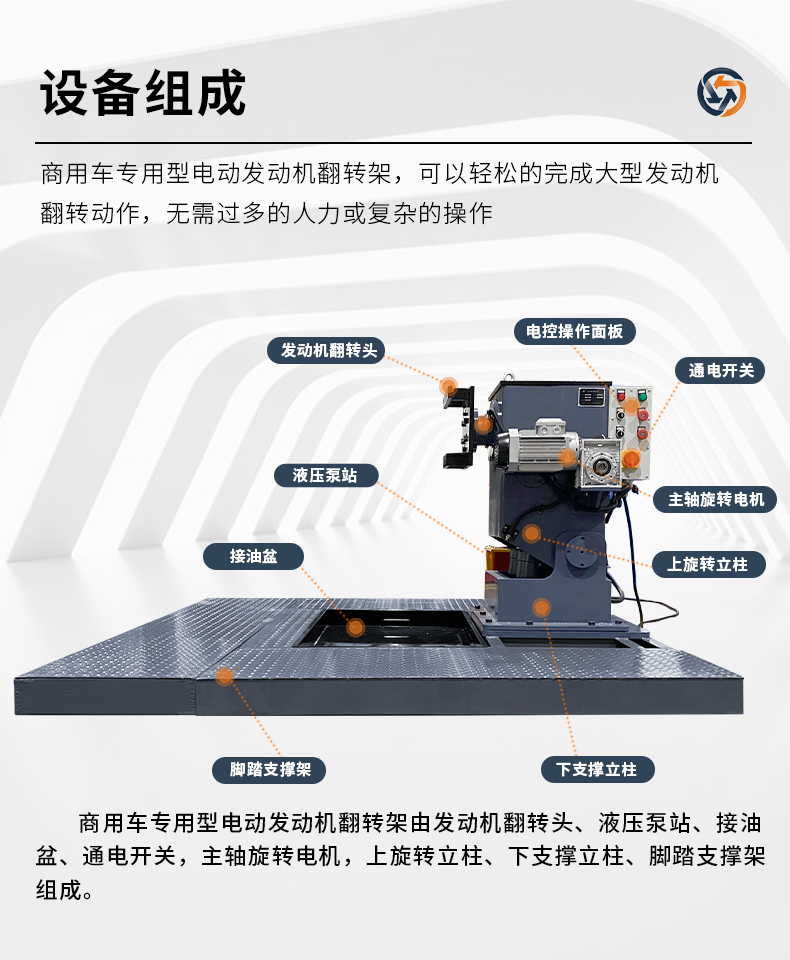 设备组成

商用车专用型电动发动机翻转架，可以轻松的完成大型发动机翻转动作，无需过多的人力或复杂的操作

发动机翻转头

电控操作面板

通电开关

液压泵站

主轴旋转电机

接油盆

上旋转立柱

脚踏支撑架

下支撑立柱

商用车专用型电动发动机翻转架由发动机翻转头、液压泵站、接油盆、通电开关，主轴旋转电机，上旋转立柱、下支撑立柱、脚踏支撑架组成。