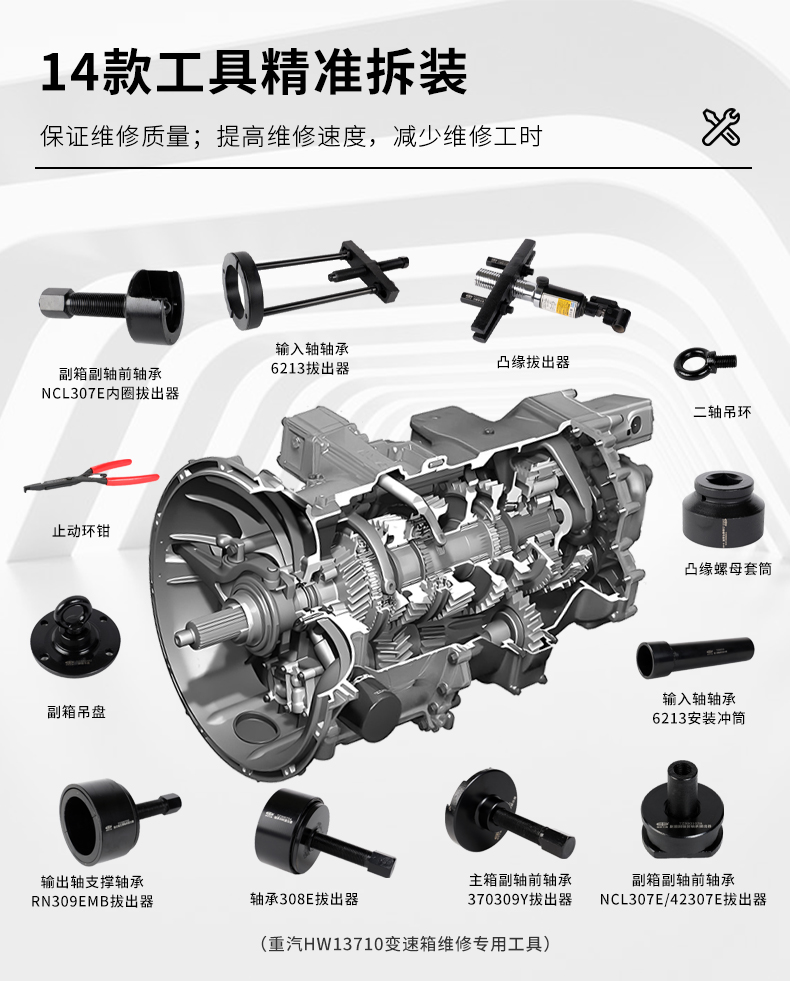 14款工具精准拆装

保证维修质量；提高维修速度，减少维修工时

副箱副轴前轴承
NCL307E内圈拔出器

输入轴轴承
6213拔出器

凸缘拔出器

二轴吊环

止动环钳

凸缘螺母套筒

副箱吊盘

输入轴轴承
6213安装冲筒

输出轴支撑轴承
RN309EMB拔出器

轴承308E拔出器

主箱副轴前轴承
370309Y拔出器

副箱副轴前轴承
NCL307E/42307E拔出器

（重汽HW13710变速箱维修专用工具）