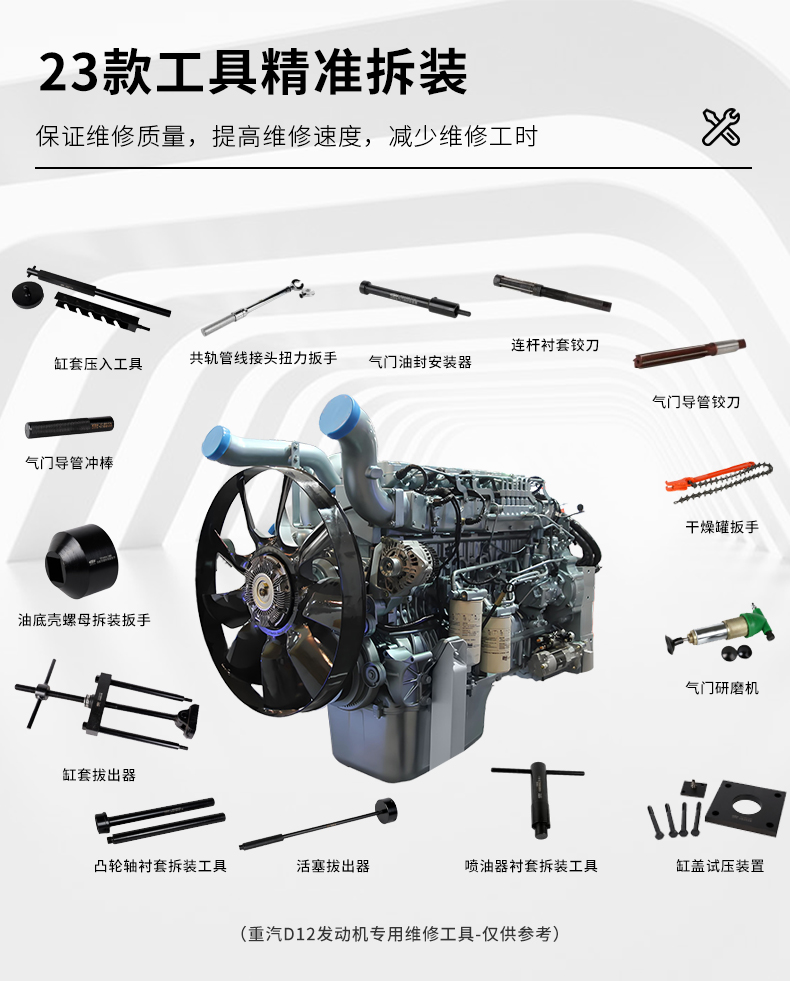 23款工具精准拆装

保证维修质量，提高维修速度，减少维修工时

缸套压入工具

共轨管线接头扭力扳手

气门油封安装器

连杆衬套铰刀

气门导管铰刀

气门导管冲棒

干燥罐扳手

油底壳螺母拆装扳手

气门研磨机

缸套拔出器

凸轮轴衬套拆装工具

活塞拔出器

喷油器衬套拆装工具

缸盖试压装置

（重汽D12发动机专用维修工具-仅供参考）