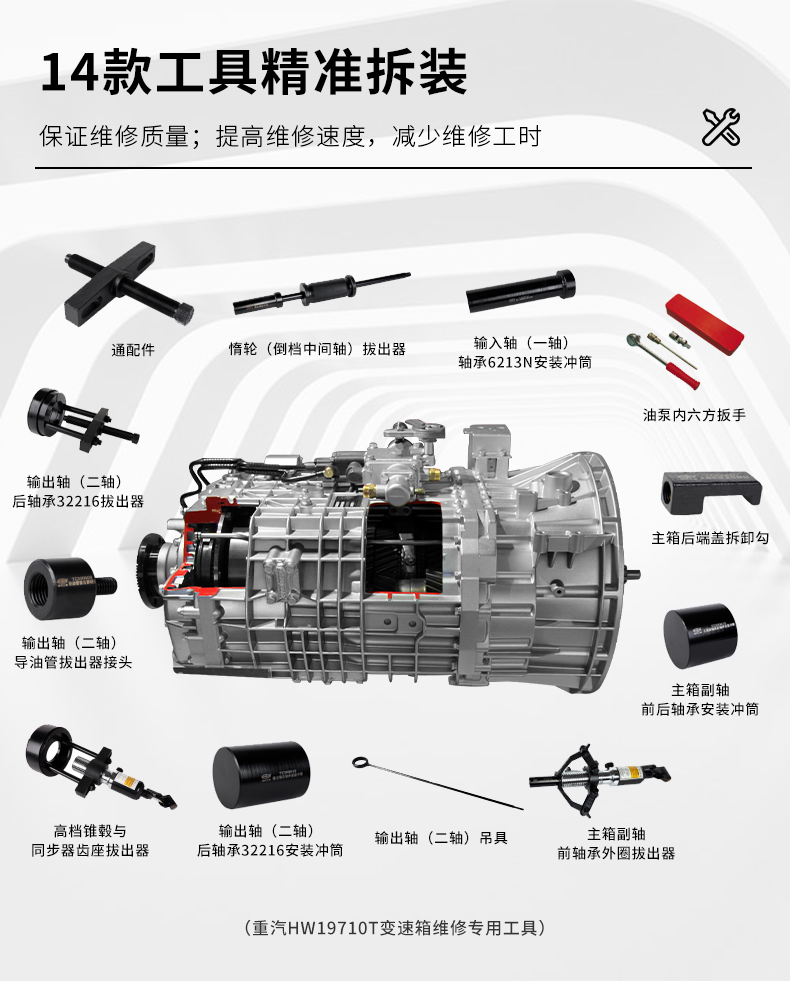 14款工具精准拆装

保证维修质量；提高维修速度，减少维修工时

通配件

惰轮（倒档中间轴）拔出器

输入轴（一轴）
轴承6213N安装冲筒

油泵内六方扳手

输出轴（二轴）
后轴承32216拔出器

主箱后端盖拆卸勾

输出轴（二轴）
导油管拔出器接头

主箱副轴
前后轴承安装冲筒

高档锥毂与
同步器齿座拔出器

输出轴（二轴）
后轴承32216安装冲筒

输出轴（二轴）吊具

主箱副轴
前轴承外圈拔出器

（重汽HW19710T变速箱维修专用工具）