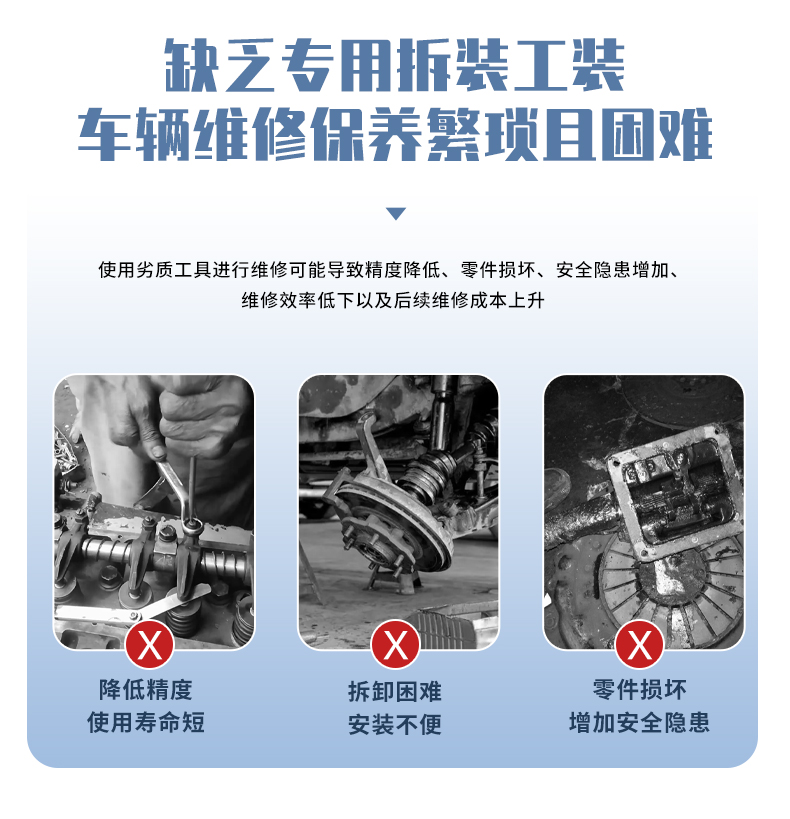 缺乏专用拆装工装
车辆维修保养繁琐且困难

使用劣质工具进行维修可能导致精度降低、零件损坏、安全隐患增加、维修效率低下以及后续维修成本上升

X
降低精度
使用寿命短

X
拆卸困难
安装不便

X
零件损坏
增加安全隐患