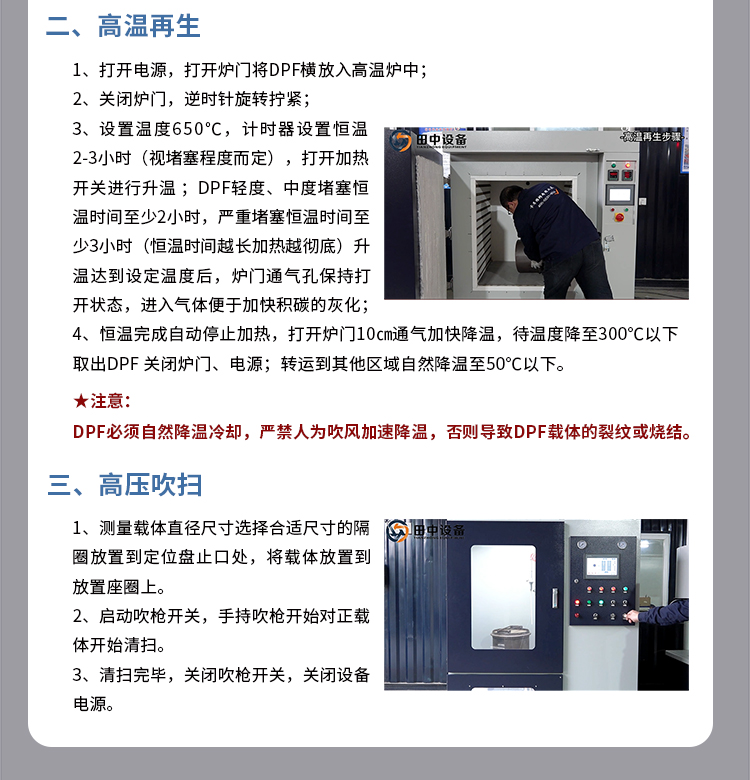 二、高温再生

1、打开电源，打开炉门将DPF横放入高温炉中；

2、关闭炉门，逆时针旋转拧紧；

3、设置温度650°C，计时器设置恒温2-3小时（视堵塞程度而定），打开加热开关进行升温；DPF轻度、中度堵塞恒温时间至少2小时，严重堵塞恒温时间至少3小时（恒温时间越长加热越彻底）升温达到设定温度后，炉门通气孔保持打开状态，进入气体便于加快积碳的灰化；

田中设备

高温再生步骤

4、恒温完成自动停止加热，打开炉门10㎝通气加快降温，待温度降至300°C以下取出DPF 关闭炉门、电源；转运到其他区域自然降温至50°C以下。

★注意：

DPF必须自然降温冷却，严禁人为吹风加速降温，否则导致DPF载体的裂纹或烧结。

三、高压吹扫

1、测量载体直径尺寸选择合适尺寸的隔圈放置到定位盘止口处，将载体放置到放置座圈上。

2、启动吹枪开关，手持吹枪开始对正载体开始清扫。

3、清扫完毕，关闭吹枪开关，关闭设备电源。

田中设备