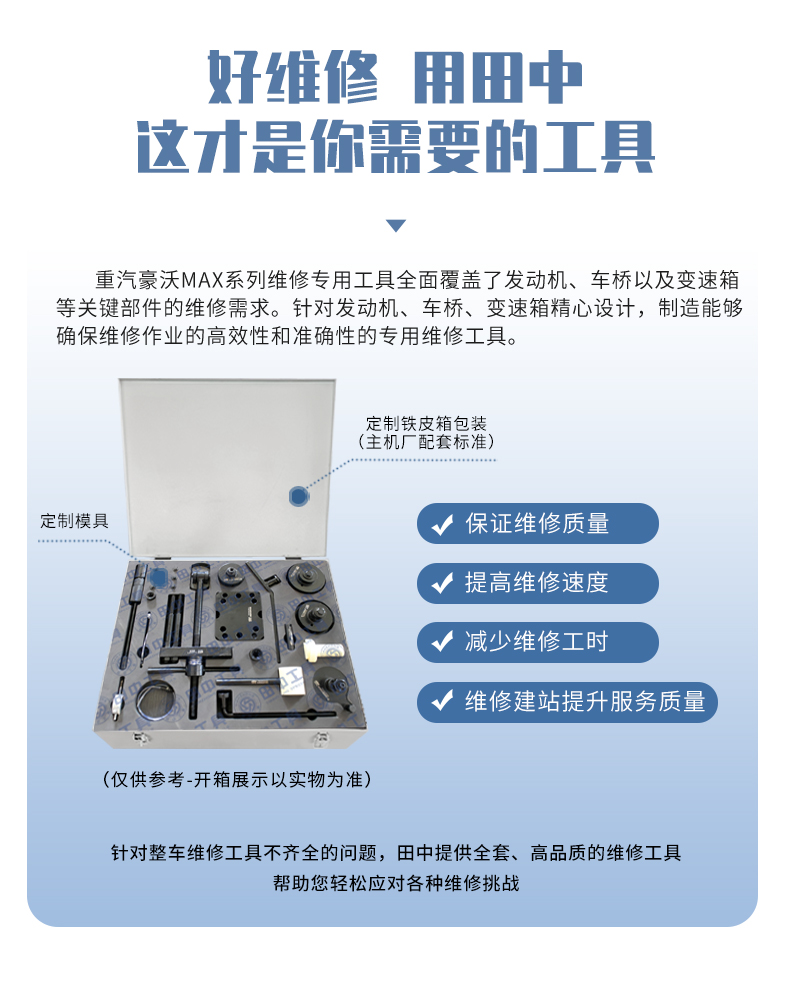 好维修 用田中
这才是你需要的工具

重汽豪沃MAX系列维修专用工具全面覆盖了发动机、车桥以及变速箱等关键部件的维修需求。针对发动机、车桥、变速箱精心设计，制造能够确保维修作业的高效性和准确性的专用维修工具。

定制铁皮箱包装
（主机厂配套标准）

定制模具

保证维修质量

提高维修速度

减少维修工时

维修建站提升服务质量

（仅供参考-开箱展示以实物为准）

针对整车维修工具不齐全的问题，田中提供全套、高品质的维修工具
帮助您轻松应对各种维修挑战