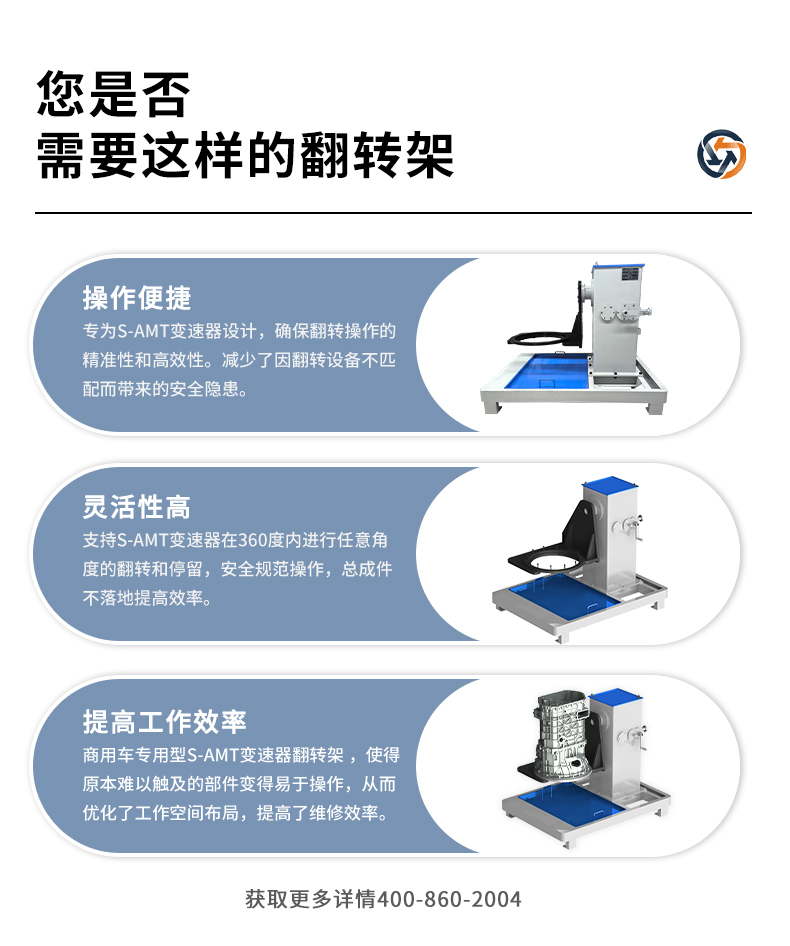 您是否
需要这样的翻转架

操作便捷
专为S-AMT变速器设计，确保翻转操作的精准性和高效性。减少了因翻转设备不匹配而带来的安全隐患。

灵活性高
支持S-AMT变速器在360度内进行任意角度的翻转和停留，安全规范操作，总成件不落地提高效率。

提高工作效率
商用车专用型S-AMT变速器翻转架，使得原本难以触及的部件变得易于操作，从而优化了工作空间布局，提高了维修效率。

获取更多详情400-860-2004