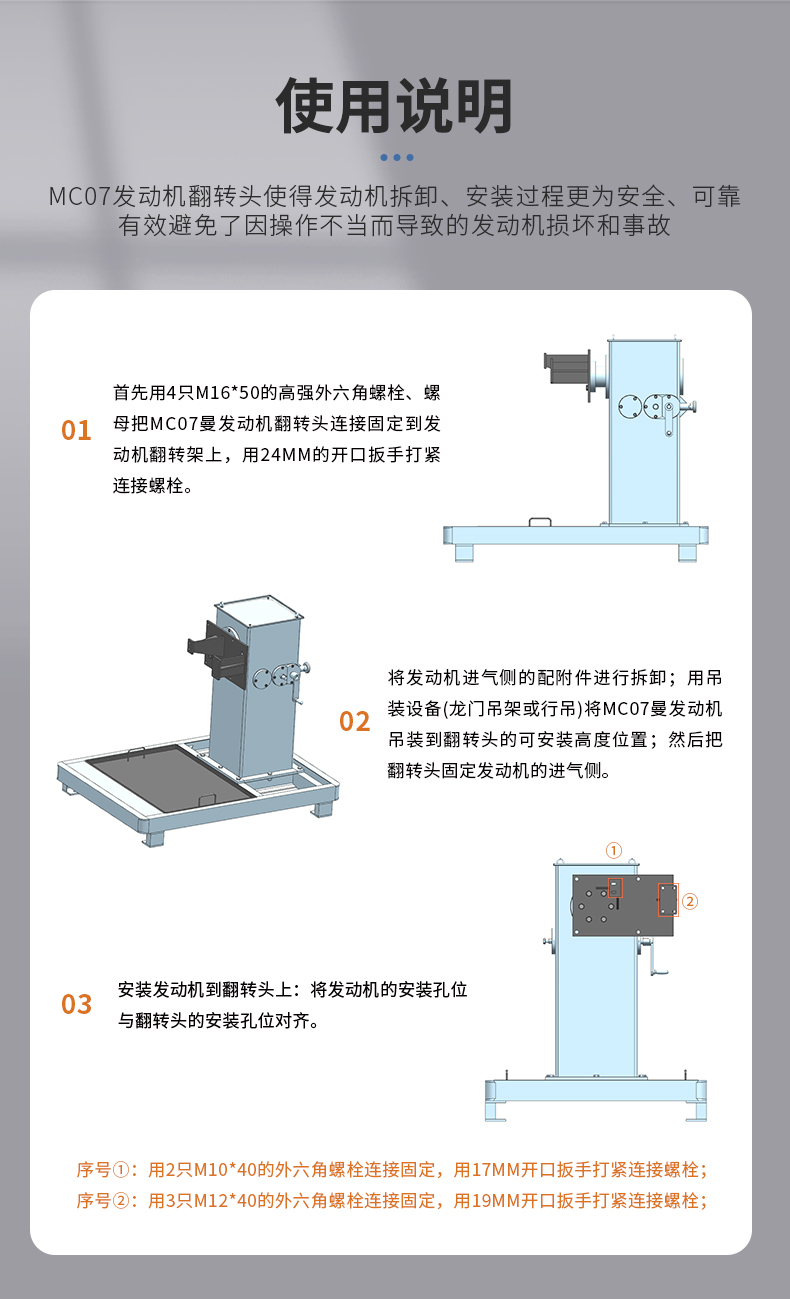 使用说明

MC07发动机翻转头使得发动机拆卸、安装过程更为安全、可靠有效避免了因操作不当而导致的发动机损坏和事故

01

首先用4只M16*50的高强外六角螺栓、螺母把MC07曼发动机翻转头连接固定到发动机翻转架上，用24MM的开口扳手打紧连接螺栓。

02

将发动机进气侧的配附件进行拆卸；用吊装设备(龙门吊架或行吊)将MC07曼发动机吊装到翻转头的可安装高度位置；然后把翻转头固定发动机的进气侧。

①

②

03

安装发动机到翻转头上：将发动机的安装孔位与翻转头的安装孔位对齐。

序号①：用2只M10*40的外六角螺栓连接固定，用17MM开口扳手打紧连接螺栓；

序号②：用3只M12*40的外六角螺栓连接固定，用19MM开口扳手打紧连接螺栓；