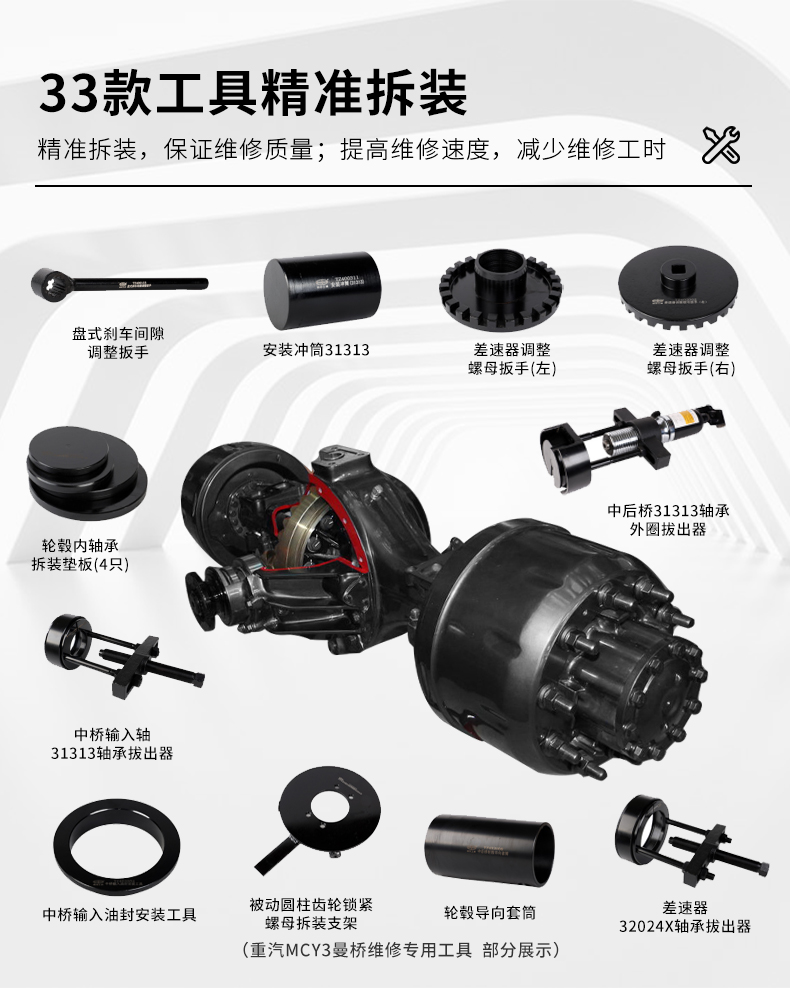 33款工具精准拆装

精准拆装，保证维修质量；提高维修速度，减少维修工时

盘式刹车间隙调整扳手

安装冲筒31313

差速器调整螺母扳手(左)

差速器调整螺母扳手(右)

轮毂内轴承拆装垫板(4只)

中后桥31313轴承外圈拔出器

中桥输入轴31313轴承拔出器

中桥输入油封安装工具

被动圆柱齿轮锁紧螺母拆装支架

轮毂导向套筒

差速器32024X轴承拔出器

（重汽MCY3曼桥维修专用工具 部分展示）