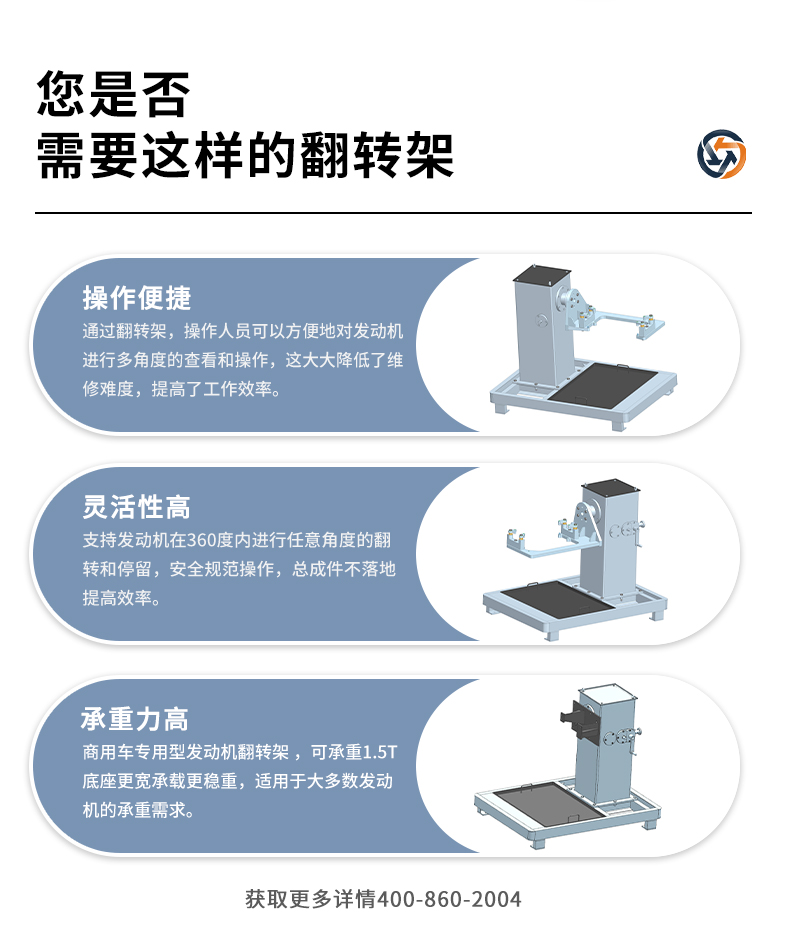 您是否
需要这样的翻转架

操作便捷
通过翻转架，操作人员可以方便地对发动机进行多角度的查看和操作，这大大降低了维修难度，提高了工作效率。

灵活性高
支持发动机在360度内进行任意角度的翻转和停留，安全规范操作，总成件不落地提高效率。

承重力高
商用车专用型发动机翻转架，可承重1.5T底座更宽承载更稳重，适用于大多数发动机的承重需求。

获取更多详情400-860-2004