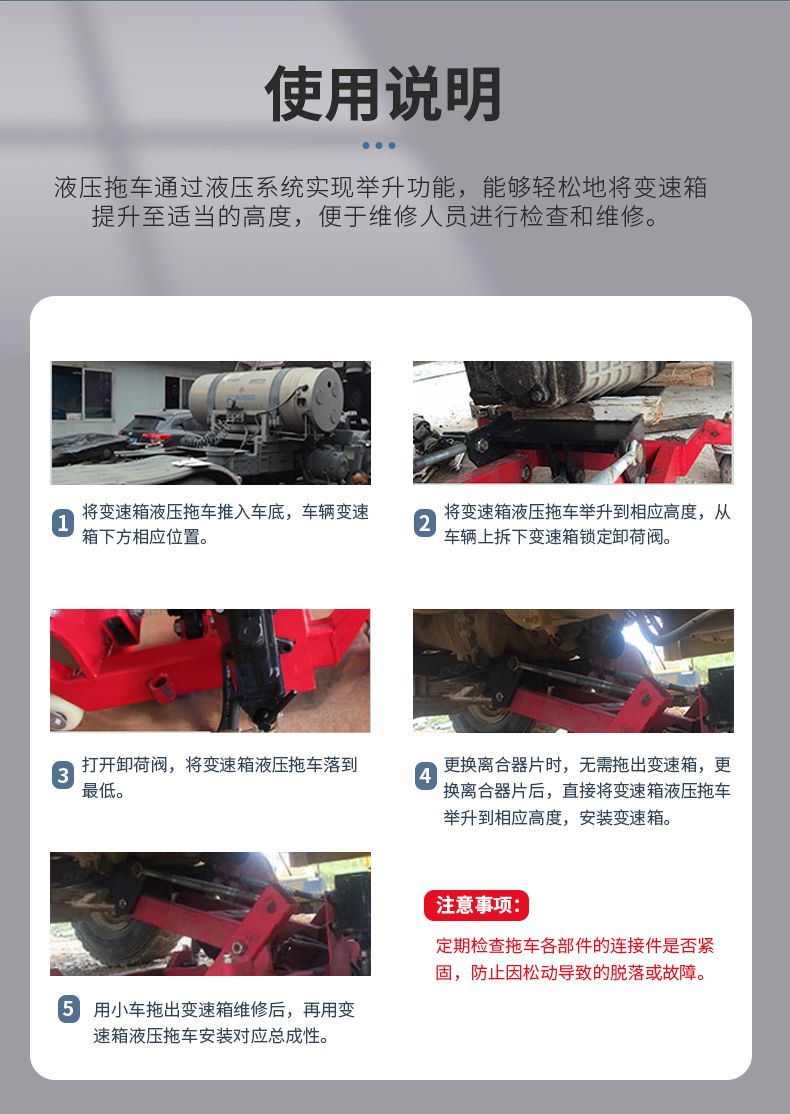 使用说明

液压拖车通过液压系统实现举升功能，能够轻松地将变速箱提升至适当的高度，便于维修人员进行检查和维修。

1 将变速箱液压拖车推入车底，车辆变速箱下方相应位置。

2 将变速箱液压拖车举升到相应高度，从车辆上拆下变速箱锁定卸荷阀。

3 打开卸荷阀，将变速箱液压拖车落到最低。

4 更换离合器片时，无需拖出变速箱，更换离合器片后，直接将变速箱液压拖车举升到相应高度，安装变速箱。

5 用小车拖出变速箱维修后，再用变速箱液压拖车安装对应总成性。

注意事项：
定期检查拖车各部件的连接件是否紧固，防止因松动导致的脱落或故障。