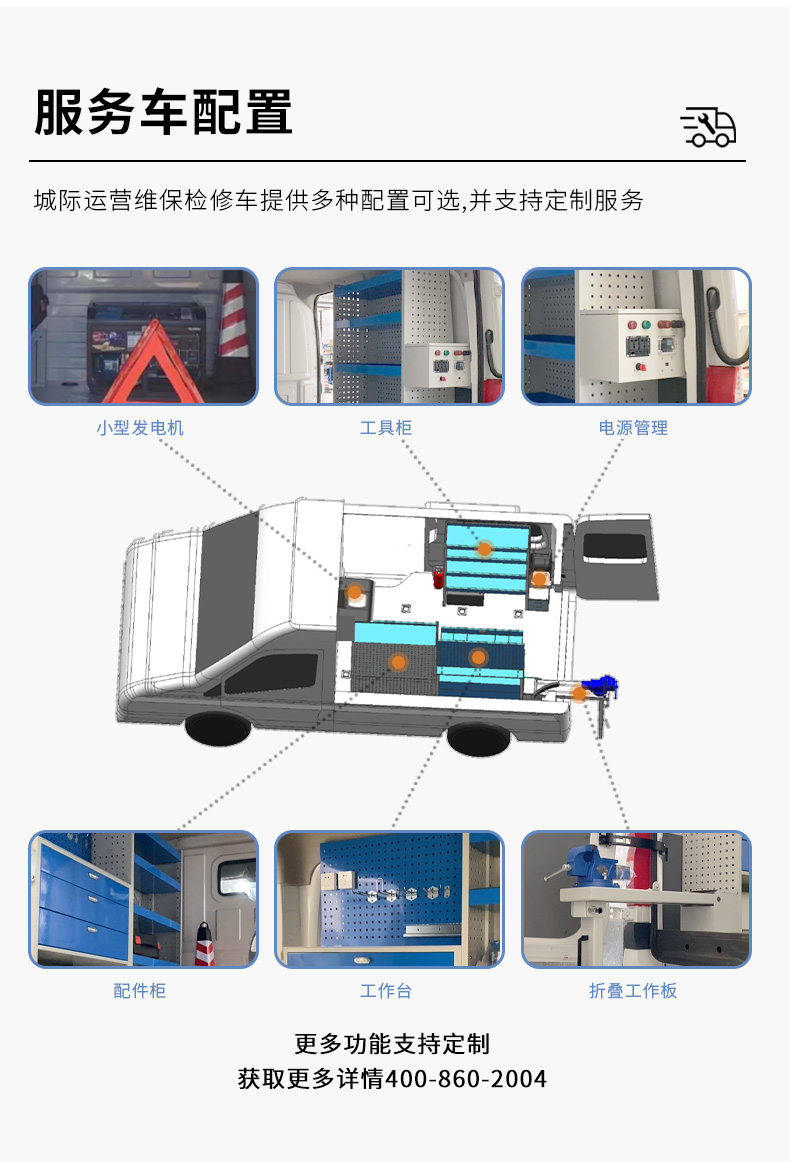 服务车配置

城际运营维保检修车提供多种配置可选,并支持定制服务

小型发电机

工具柜

电源管理

配件柜

工作台

折叠工作板

更多功能支持定制
获取更多详情400-860-2004