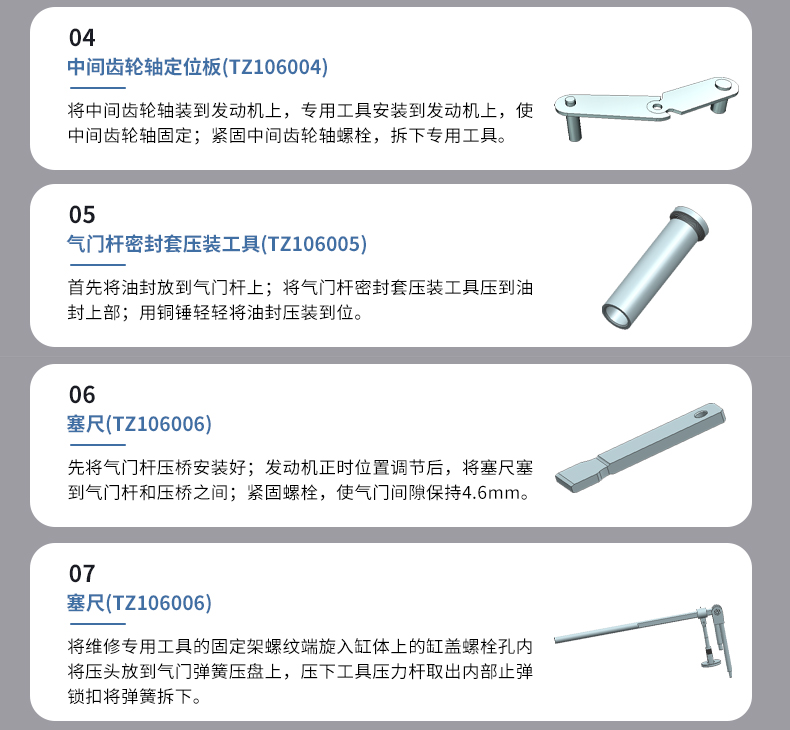 04
中间齿轮轴定位板(TZ106004)

将中间齿轮轴装到发动机上，专用工具安装到发动机上，使中间齿轮轴固定；紧固中间齿轮轴螺栓，拆下专用工具。

05
气门杆密封套压装工具(TZ106005)

首先将油封放到气门杆上；将气门杆密封套压装工具压到油封上部；用铜锤轻轻将油封压装到位。

06
塞尺(TZ106006)

先将气门杆压桥安装好；发动机正时位置调节后，将塞尺塞到气门杆和压桥之间；紧固螺栓，使气门间隙保持4.6mm。

07
塞尺(TZ106006)

将维修专用工具的固定架螺纹端旋入缸体上的缸盖螺栓孔内将压头放到气门弹簧压盘上，压下工具压力杆取出内部止弹锁扣将弹簧拆下。