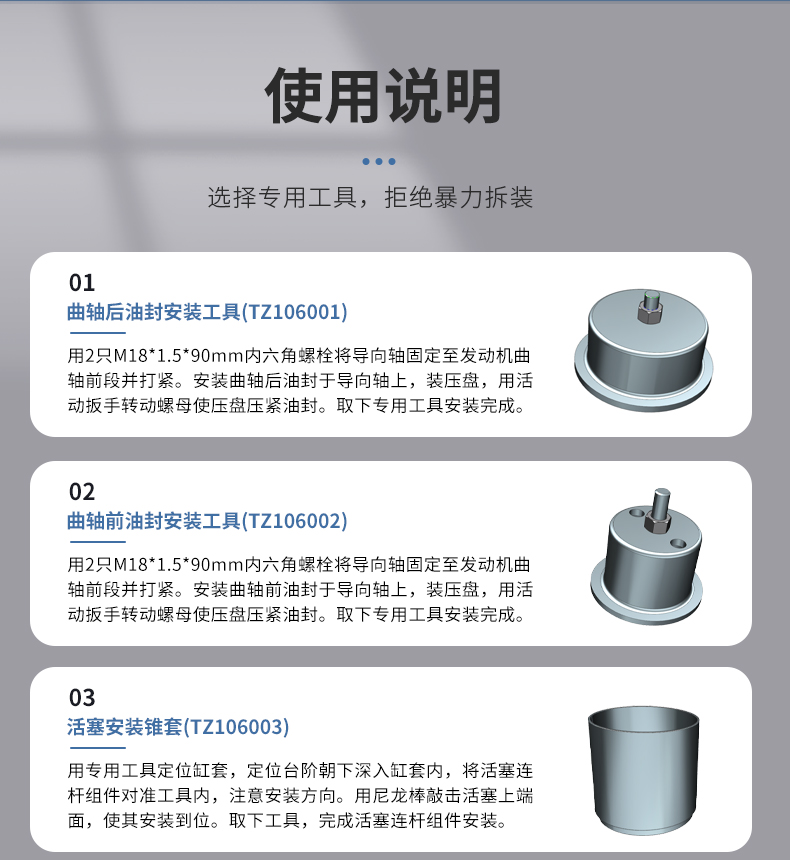 使用说明

选择专用工具，拒绝暴力拆装

01
曲轴后油封安装工具(TZ106001)

用2只M18*1.5*90mm内六角螺栓将导向轴固定至发动机曲轴前段并打紧。安装曲轴后油封于导向轴上，装压盘，用活动扳手转动螺母使压盘压紧油封。取下专用工具安装完成。

02
曲轴前油封安装工具(TZ106002)

用2只M18*1.5*90mm内六角螺栓将导向轴固定至发动机曲轴前段并打紧。安装曲轴前油封于导向轴上，装压盘，用活动扳手转动螺母使压盘压紧油封。取下专用工具安装完成。

03
活塞安装锥套(TZ106003)

用专用工具定位缸套，定位台阶朝下深入缸套内，将活塞连杆组件对准工具内，注意安装方向。用尼龙棒敲击活塞上端面，使其安装到位。取下工具，完成活塞连杆组件安装。