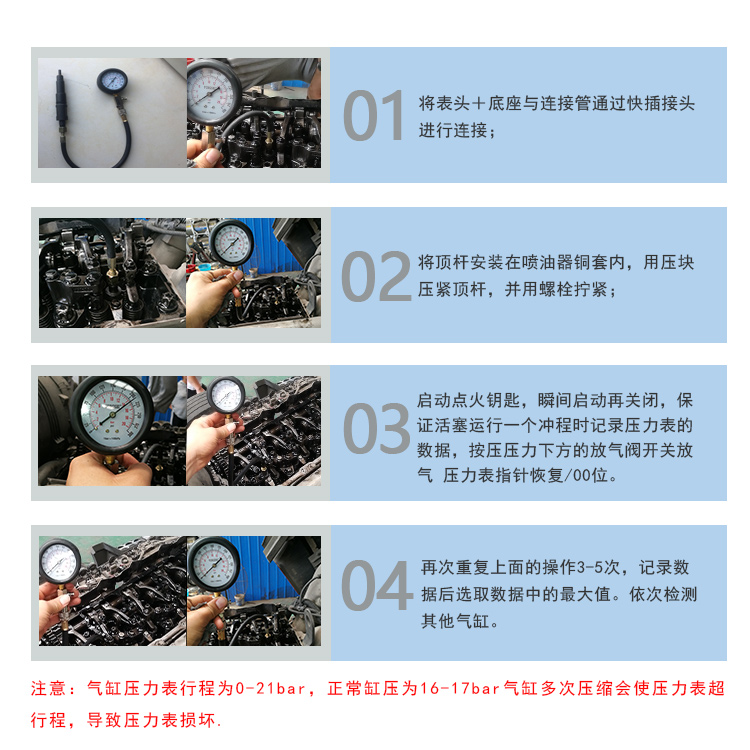 01 将表头＋底座与连接管通过快插接头进行连接；

02 将顶杆安装在喷油器铜套内，用压块压紧顶杆，并用螺栓拧紧；

03 启动点火钥匙，瞬间启动再关闭，保证活塞运行一个冲程时记录压力表的数据，按压压力下方的放气阀开关放气 压力表指针恢复/00位。

04 再次重复上面的操作3-5次，记录数据后选取数据中的最大值。依次检测其他气缸。

注意：气缸压力表行程为0-21bar，正常缸压为16-17bar气缸多次压缩会使压力表超行程，导致压力表损坏.