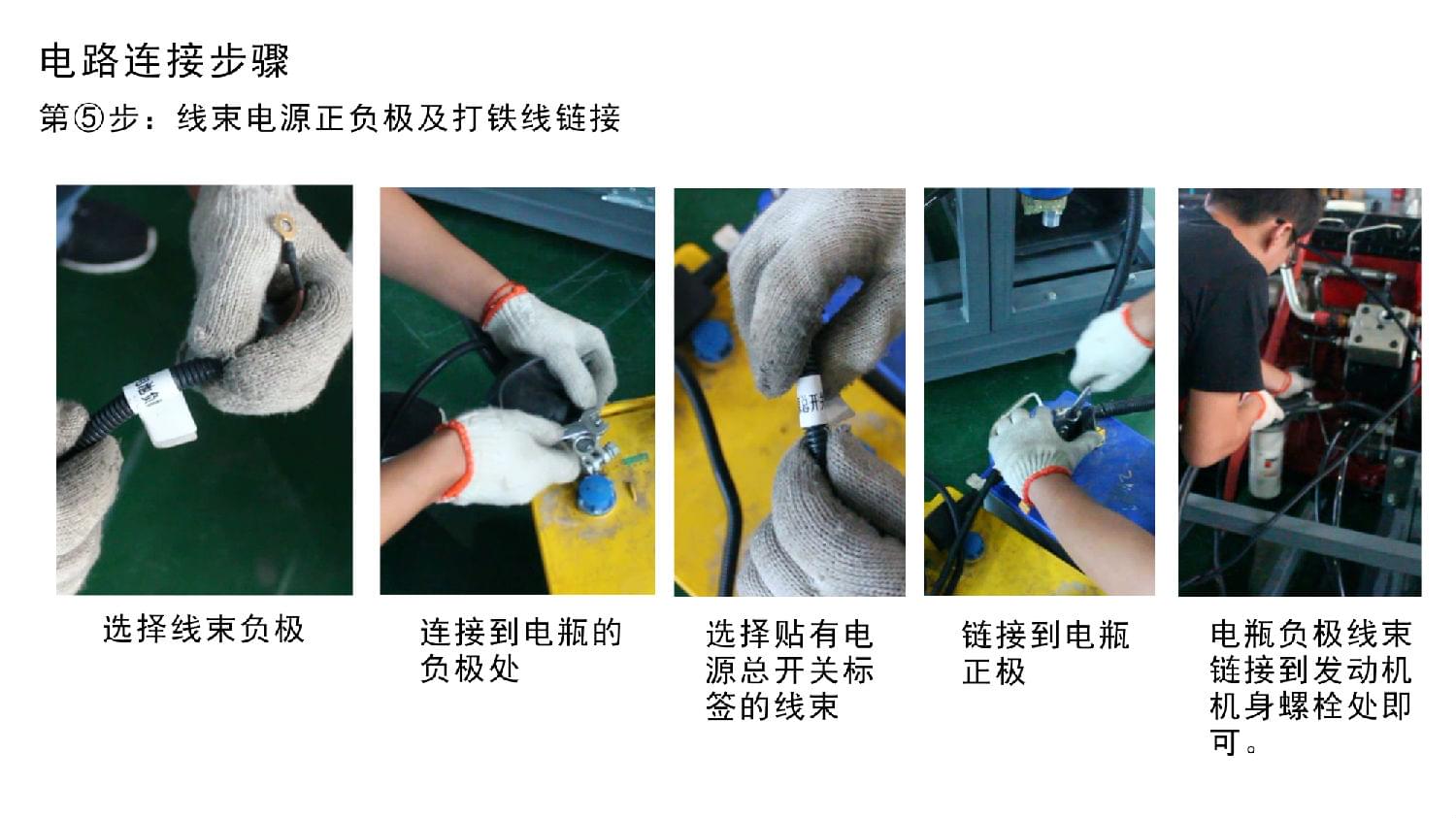 电路连接步骤

第⑤步：线束电源正负极及打铁线链接

选择线束负极

连接到电瓶的负极处

选择贴有电源总开关标签的线束

链接到电瓶正极

电瓶负极线束链接到发动机机身螺栓处即可。