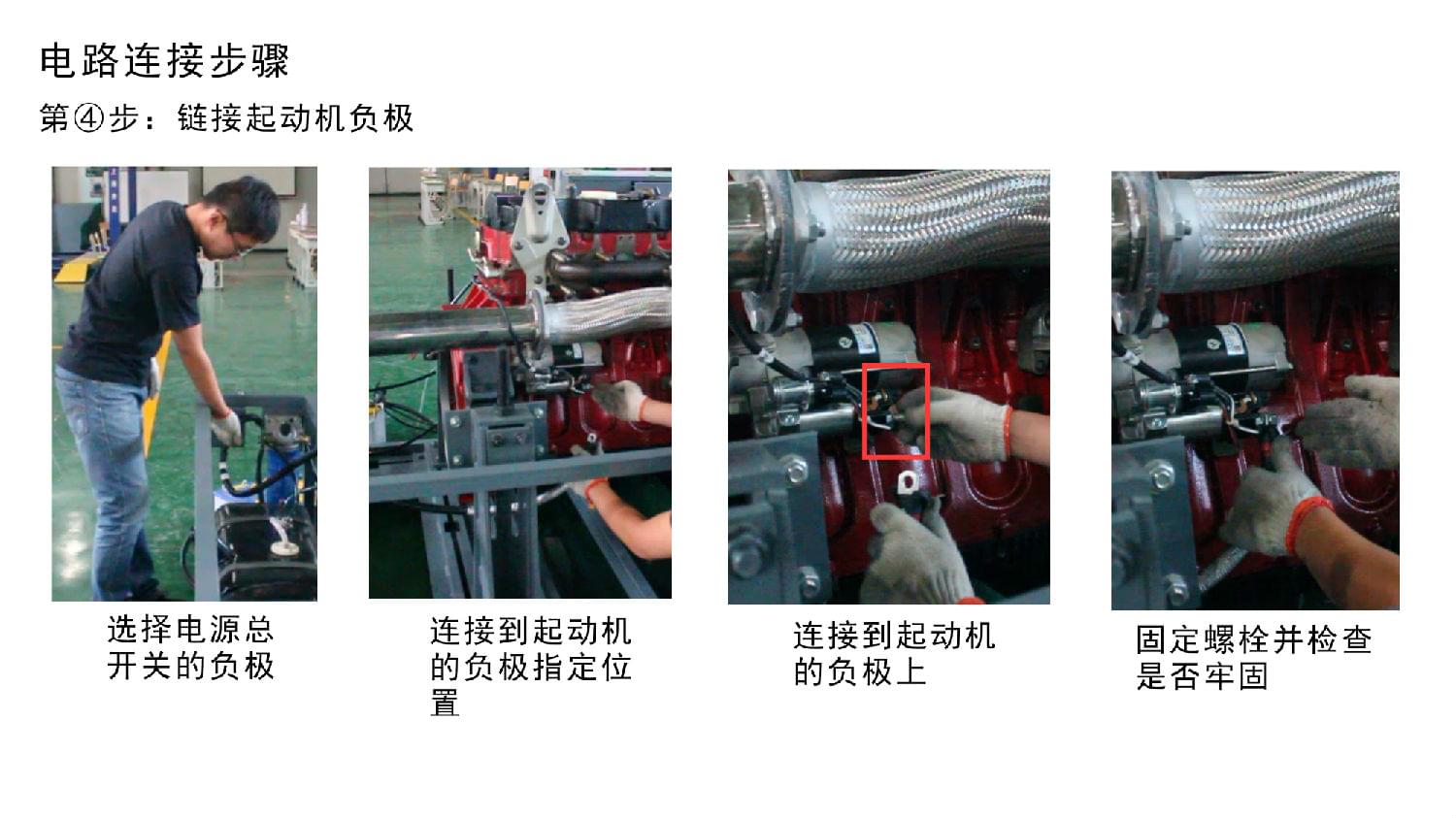 电路连接步骤

第④步：链接起动机负极

选择电源总开关的负极

连接到起动机的负极指定位置

连接到起动机的负极上

固定螺栓并检查是否牢固