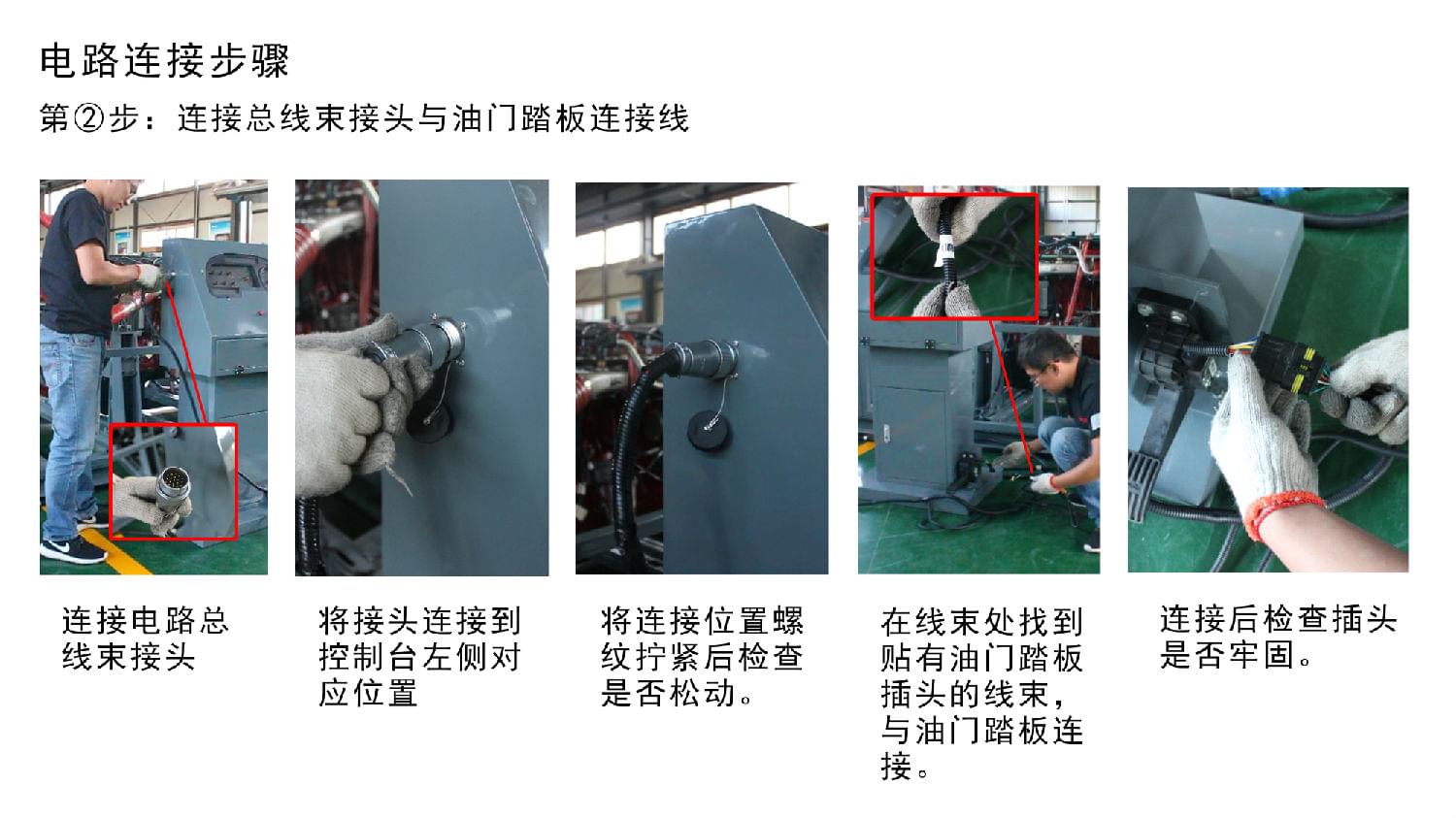 电路连接步骤

第②步：连接总线束接头与油门踏板连接线

连接电路总线束接头

将接头连接到控制台左侧对应位置

将连接位置螺纹拧紧后检查是否松动。

在线束处找到贴有油门踏板插头的线束，与油门踏板连接。

连接后检查插头是否牢固。