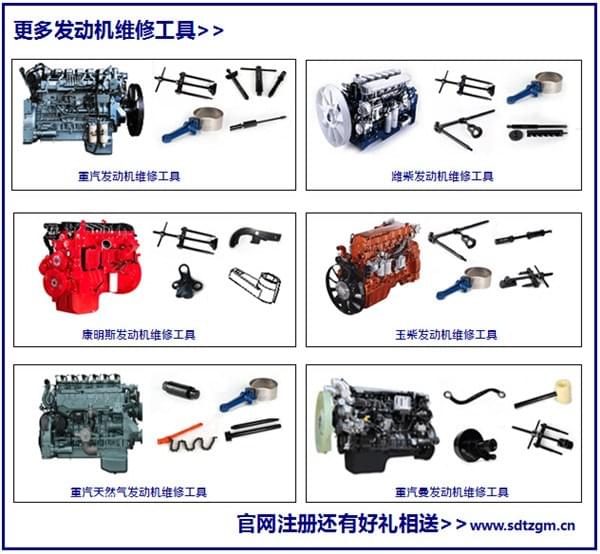 更多发动机维修工具>>

重汽发动机维修工具

潍柴发动机维修工具

康明斯发动机维修工具

玉柴发动机维修工具

重汽天然气发动机维修工具

重汽曼发动机维修工具

官网注册还有好礼相送>> www.sdtzgm.cn