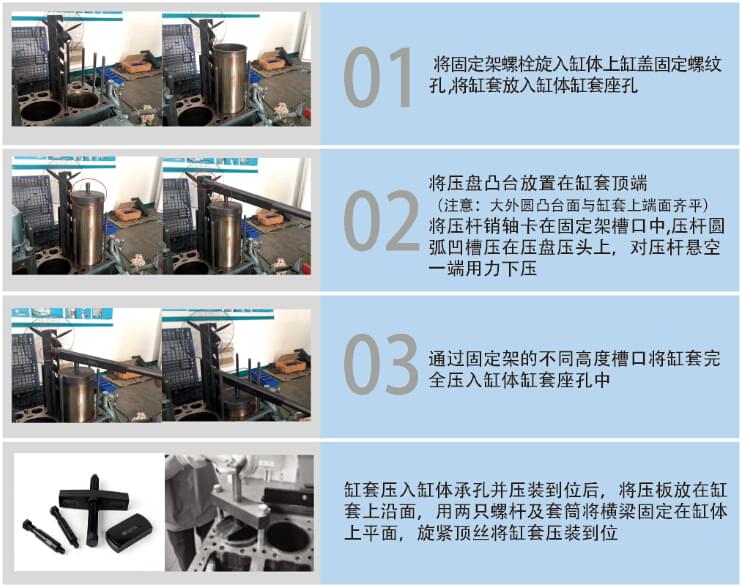 01 将固定架螺栓旋入缸体上缸盖固定螺纹孔,将缸套放入缸体缸套座孔

02 将压盘凸台放置在缸套顶端
（注意：大外圆凸台面与缸套上端面齐平）
将压杆销轴卡在固定架槽口中,压杆圆弧凹槽压在压盘压头上，对压杆悬空一端用力下压

03 通过固定架的不同高度槽口将缸套完全压入缸体缸套座孔中

缸套压入缸体承孔并压装到位后，将压板放在缸套上沿面，用两只螺杆及套筒将横梁固定在缸体上平面，旋紧顶丝将缸套压装到位